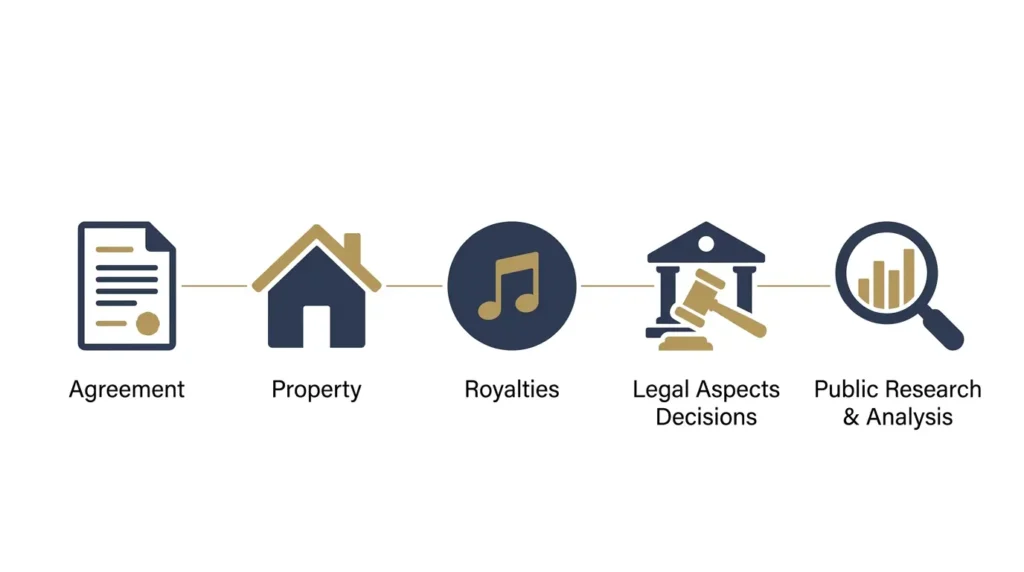 Agreement

Property

Royalties

Legal Aspects Decisions

Public Research & Analysis